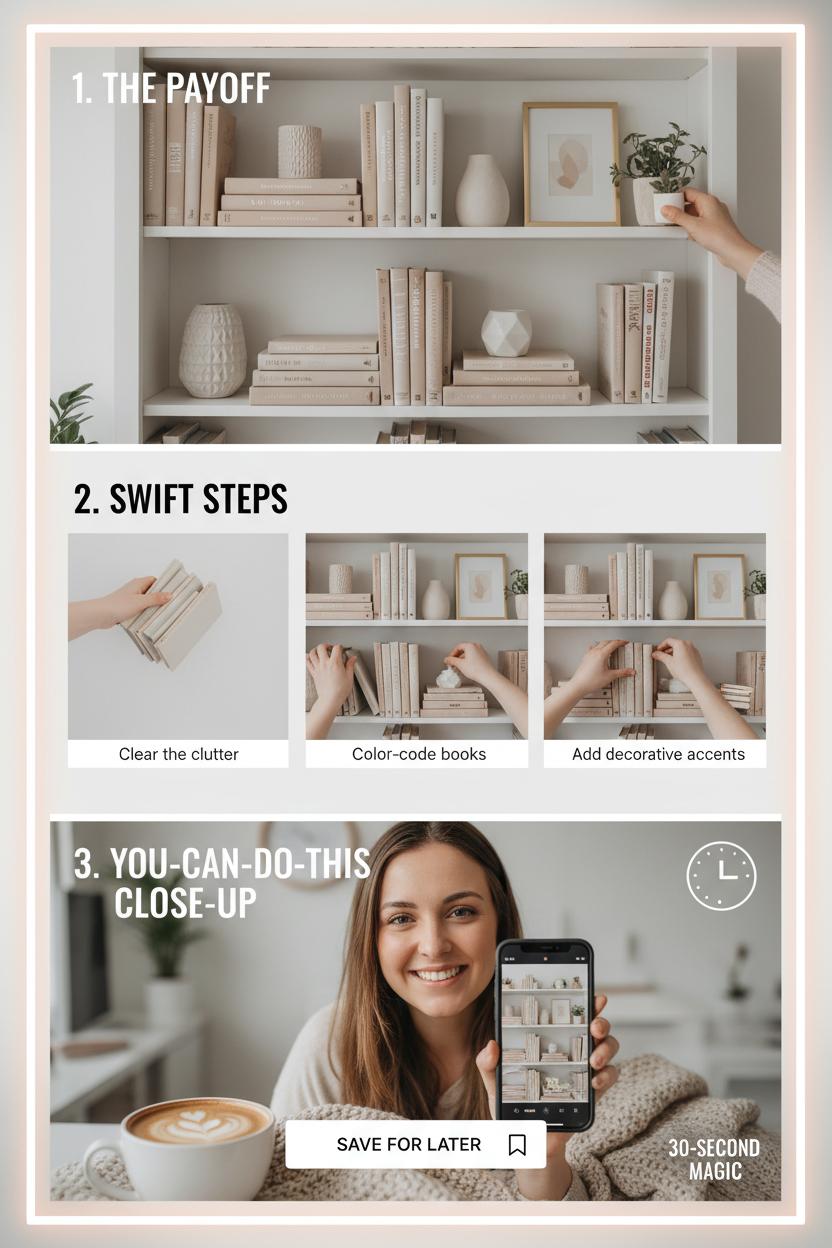 1. THE PAYOFF

2. SWIFT STEPS

Clear the clutter

Color-code books

Add decorative accents

3. YOU-CAN-DO-THIS CLOSE-UP

SAVE FOR LATER

30-SECOND MAGIC