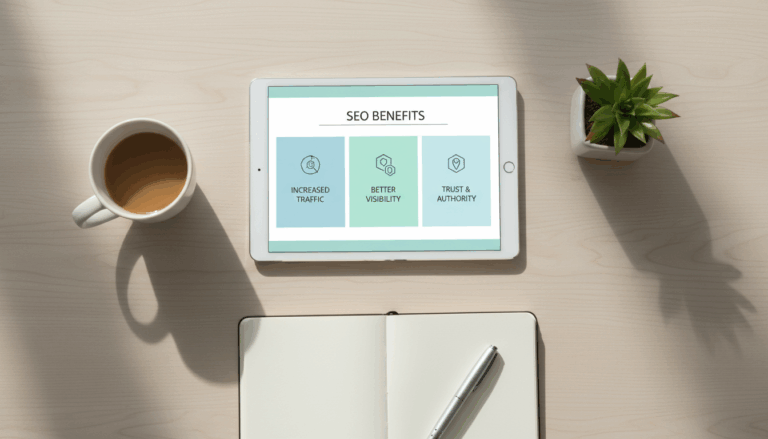 SEO BENEFITS

INCREASED TRAFFIC

BETTER VISIBILITY

TRUST & AUTHORITY